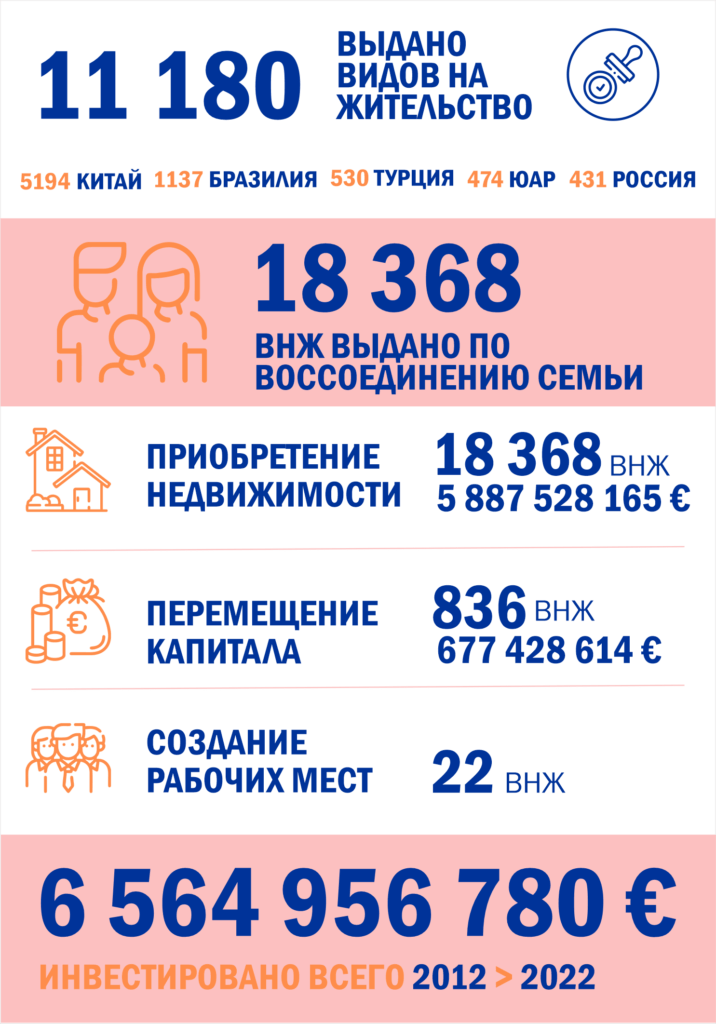 11 180 ВЫДАНО ВИДОВ НА ЖИТЕЛЬСТВО

5194 КИТАЙ 1137 БРАЗИЛИЯ 530 ТУРЦИЯ 474 ЮАР 431 РОССИЯ

18 368
ВНЖ ВЫДАНО ПО ВОССОЕДИНЕНИЮ СЕМЬИ

ПРИОБРЕТЕНИЕ НЕДВИЖИМОСТИ
18 368 ВНЖ
5 887 528 165 €

ПЕРЕМЕЩЕНИЕ КАПИТАЛА
836 ВНЖ
677 428 614 €

СОЗДАНИЕ РАБОЧИХ МЕСТ
22 ВНЖ

6 564 956 780 €
ИНВЕСТИРОВАНО ВСЕГО 2012 > 2022